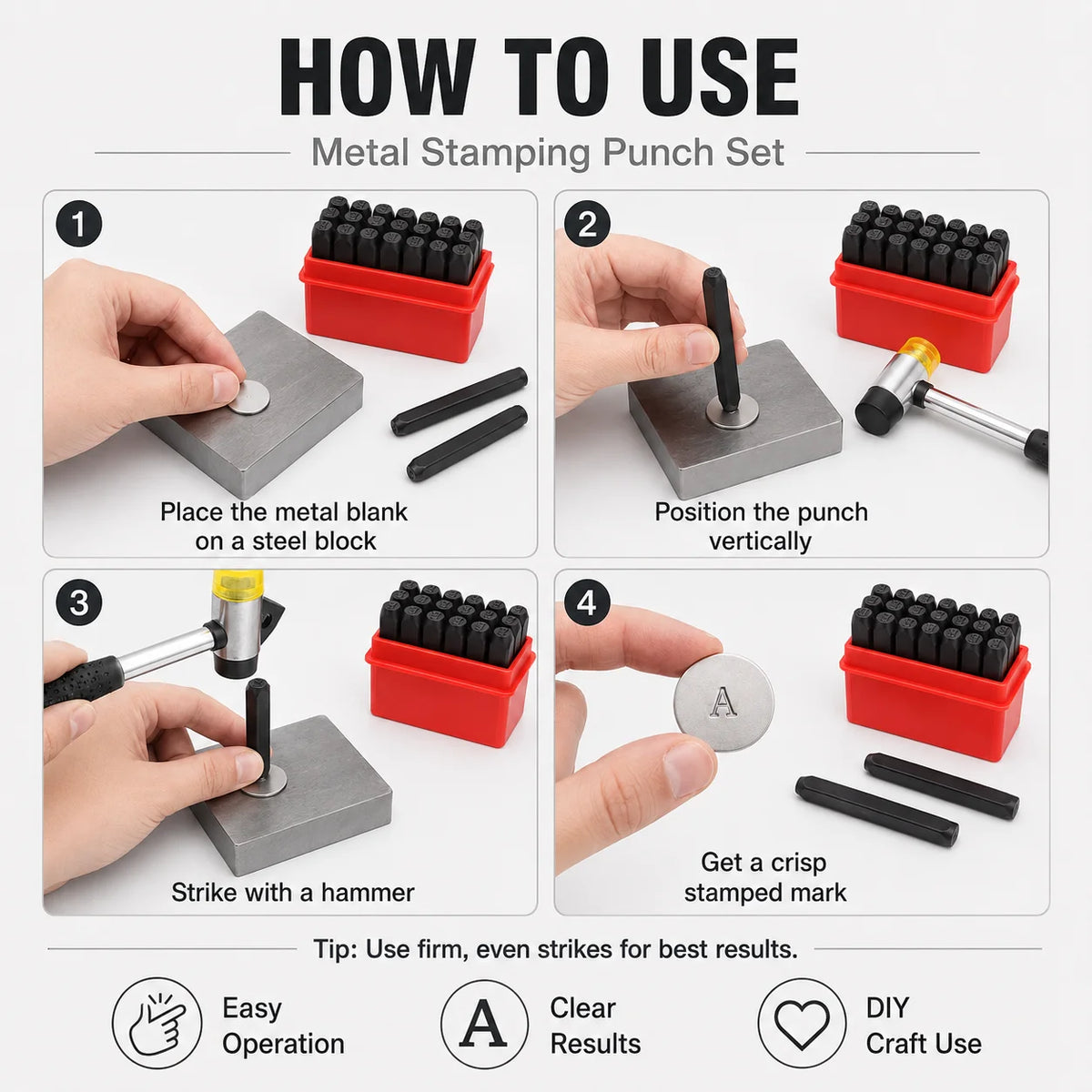 HOW TO USE

Metal Stamping Punch Set

1

Place the metal blank on a steel block

2

Position the punch vertically

3

Strike with a hammer

4

A

Get a crisp stamped mark

Tip: Use firm, even strikes for best results.

Easy Operation

A

Clear Results

DIY Craft Use